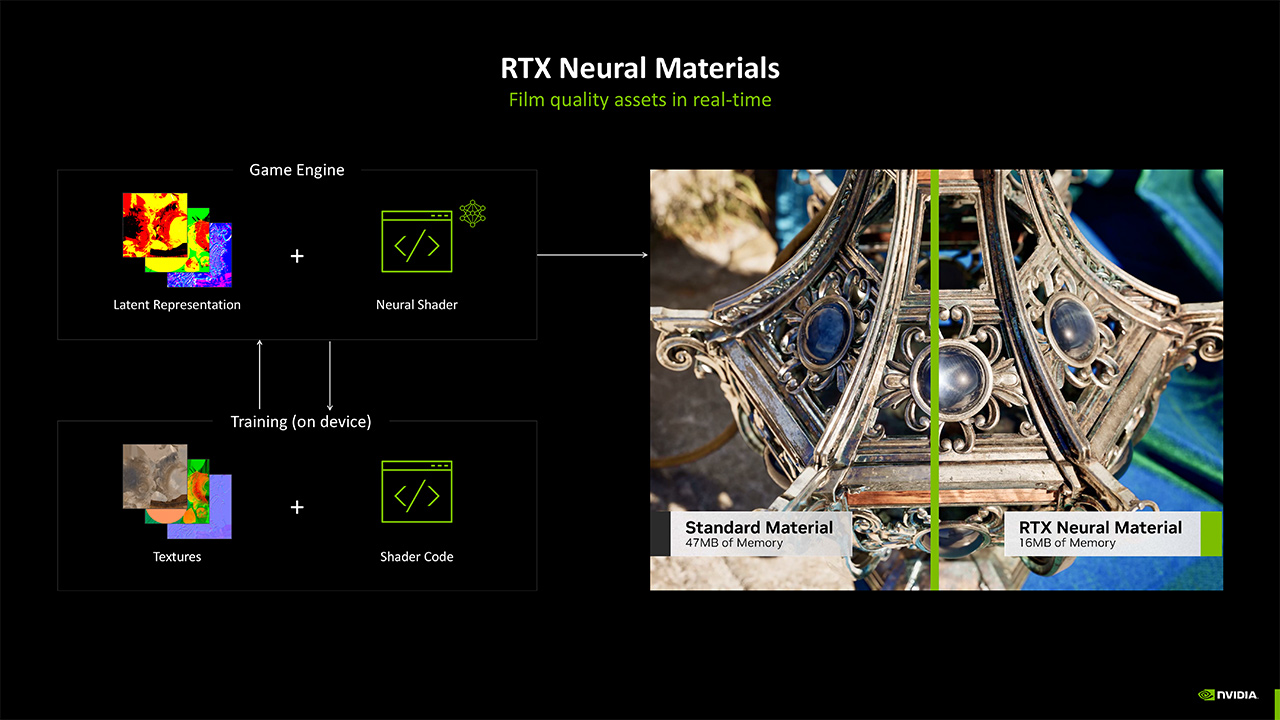 RTX Neural Materials
Film quality assets in real-time

Game Engine

Latent Representation

+

</>

Neural Shader

Training (on device)

Textures

+

</>

Shader Code

Standard Material
47MB of Memory

RTX Neural Material
16MB of Memory

NVIDIA