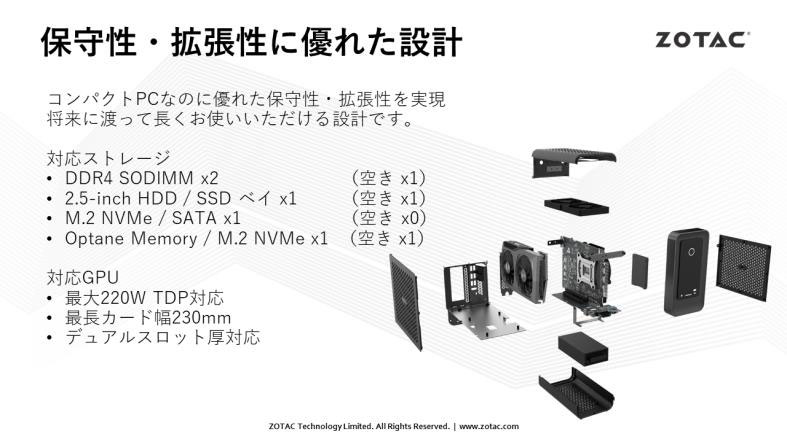 保守性・拡張性に優れた設計

ZOTAC

コンパクトPCなのに優れた保守性・拡張性を実現
将来に渡って長くお使いいただける設計です。

対応ストレージ
• DDR4 SODIMM x2 （空き x1）
• 2.5-inch HDD / SSD ベイ x1 （空き x1）
• M.2 NVMe / SATA x1 （空き x0）
• Optane Memory / M.2 NVMe x1 （空き x1）

対応GPU
• 最大220W TDP対応
• 最長カード幅230mm
• デュアルスロット厚対応

ZOTAC Technology Limited. All Rights Reserved. | www.zotac.com