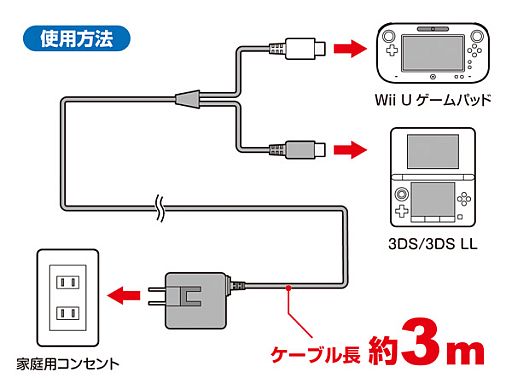 使用方法

Wii U ゲームパッド

3DS/3DS LL

家庭用コンセント

ケーブル長 約3m